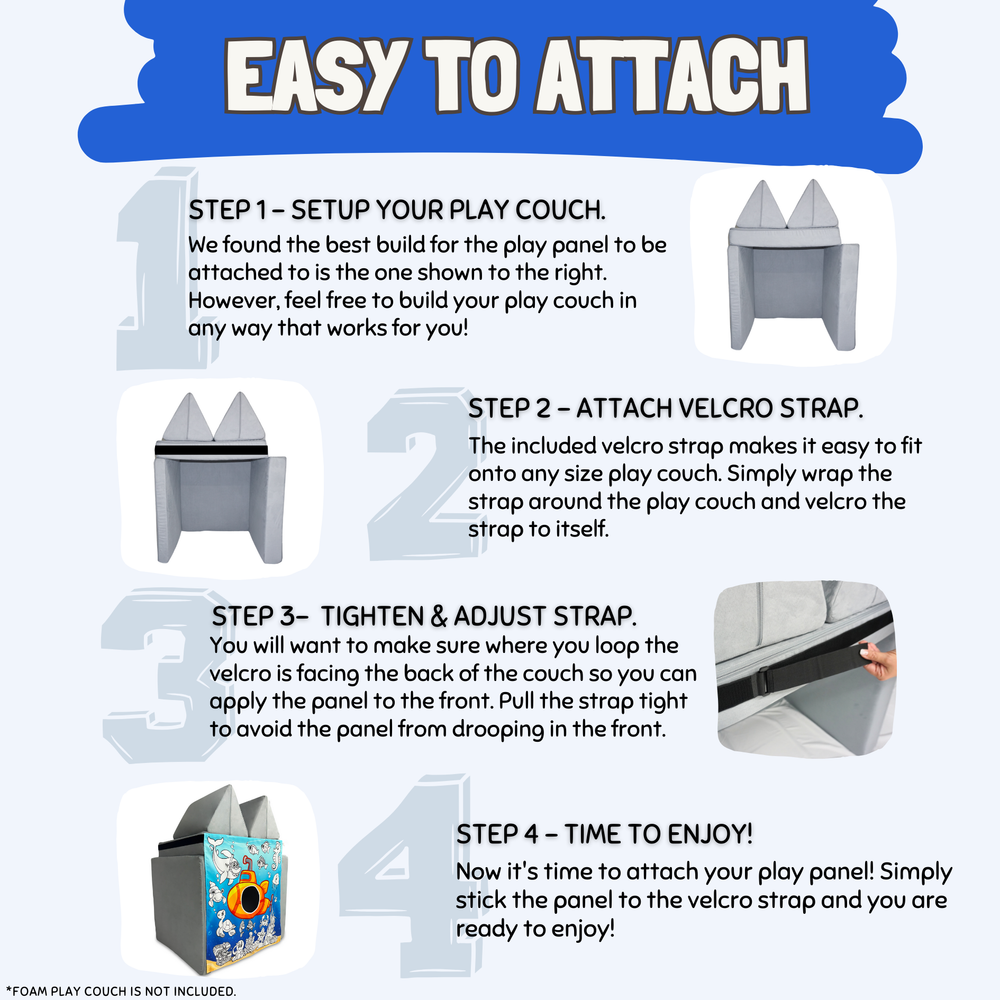 EASY TO ATTACH

1

STEP 1 – SETUP YOUR PLAY COUCH.

We found the best build for the play panel to be attached to is the one shown to the right. However, feel free to build your play couch in any way that works for you!

2

STEP 2 – ATTACH VELCRO STRAP.

The included velcro strap makes it easy to fit onto any size play couch. Simply wrap the strap around the play couch and velcro the strap to itself.

3

STEP 3– TIGHTEN & ADJUST STRAP.

You will want to make sure where you loop the velcro is facing the back of the couch so you can apply the panel to the front. Pull the strap tight to avoid the panel from drooping in the front.

4

STEP 4 – TIME TO ENJOY!

Now it's time to attach your play panel! Simply stick the panel to the velcro strap and you are ready to enjoy!

*FOAM PLAY COUCH IS NOT INCLUDED.