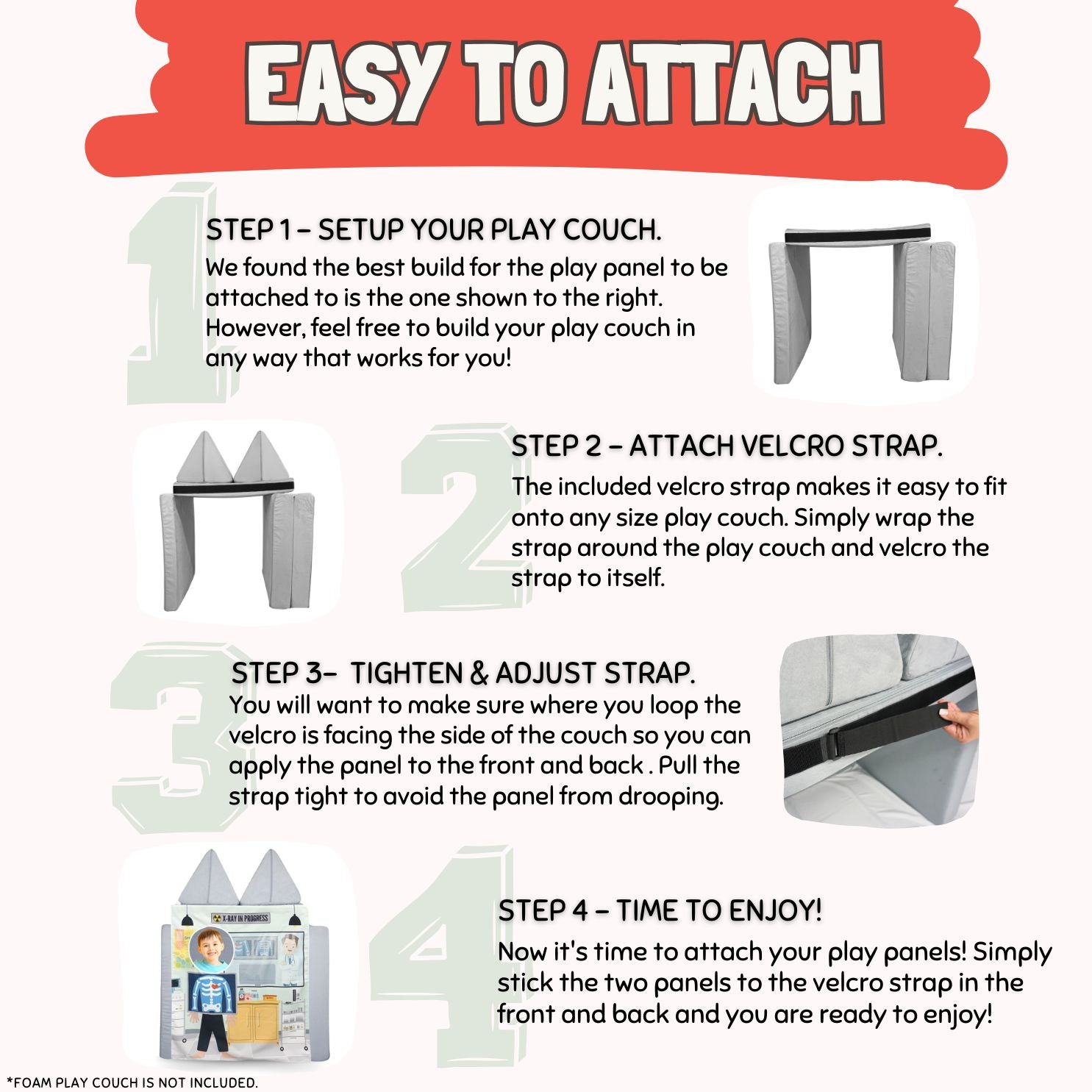 EASY TO ATTACH

1

STEP 1 – SETUP YOUR PLAY COUCH.

We found the best build for the play panel to be attached to is the one shown to the right. However, feel free to build your play couch in any way that works for you!

2

STEP 2 – ATTACH VELCRO STRAP.

The included velcro strap makes it easy to fit onto any size play couch. Simply wrap the strap around the play couch and velcro the strap to itself.

3

STEP 3– TIGHTEN & ADJUST STRAP.

You will want to make sure where you loop the velcro is facing the side of the couch so you can apply the panel to the front and back . Pull the strap tight to avoid the panel from drooping.

X-RAY IN PROGRESS

4

STEP 4 – TIME TO ENJOY!

Now it's time to attach your play panels! Simply stick the two panels to the velcro strap in the front and back and you are ready to enjoy!

*FOAM PLAY COUCH IS NOT INCLUDED.