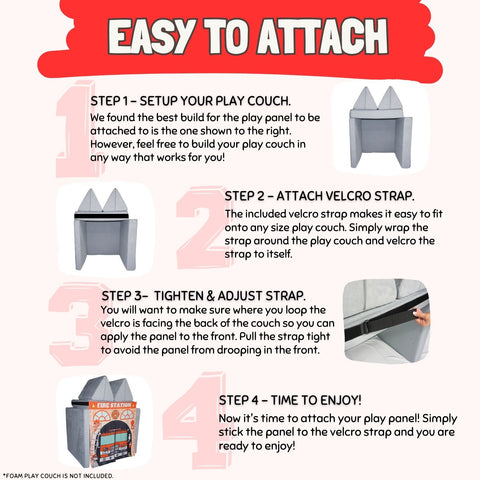 EASY TO ATTACH

1

STEP 1 – SETUP YOUR PLAY COUCH.
We found the best build for the play panel to be attached to is the one shown to the right. However, feel free to build your play couch in any way that works for you!

2

STEP 2 – ATTACH VELCRO STRAP.
The included velcro strap makes it easy to fit onto any size play couch. Simply wrap the strap around the play couch and velcro the strap to itself.

3

STEP 3– TIGHTEN & ADJUST STRAP.
You will want to make sure where you loop the velcro is facing the back of the couch so you can apply the panel to the front. Pull the strap tight to avoid the panel from drooping in the front.

FIRE STATION

4

STEP 4 – TIME TO ENJOY!
Now it's time to attach your play panel! Simply stick the panel to the velcro strap and you are ready to enjoy!

*FOAM PLAY COUCH IS NOT INCLUDED.