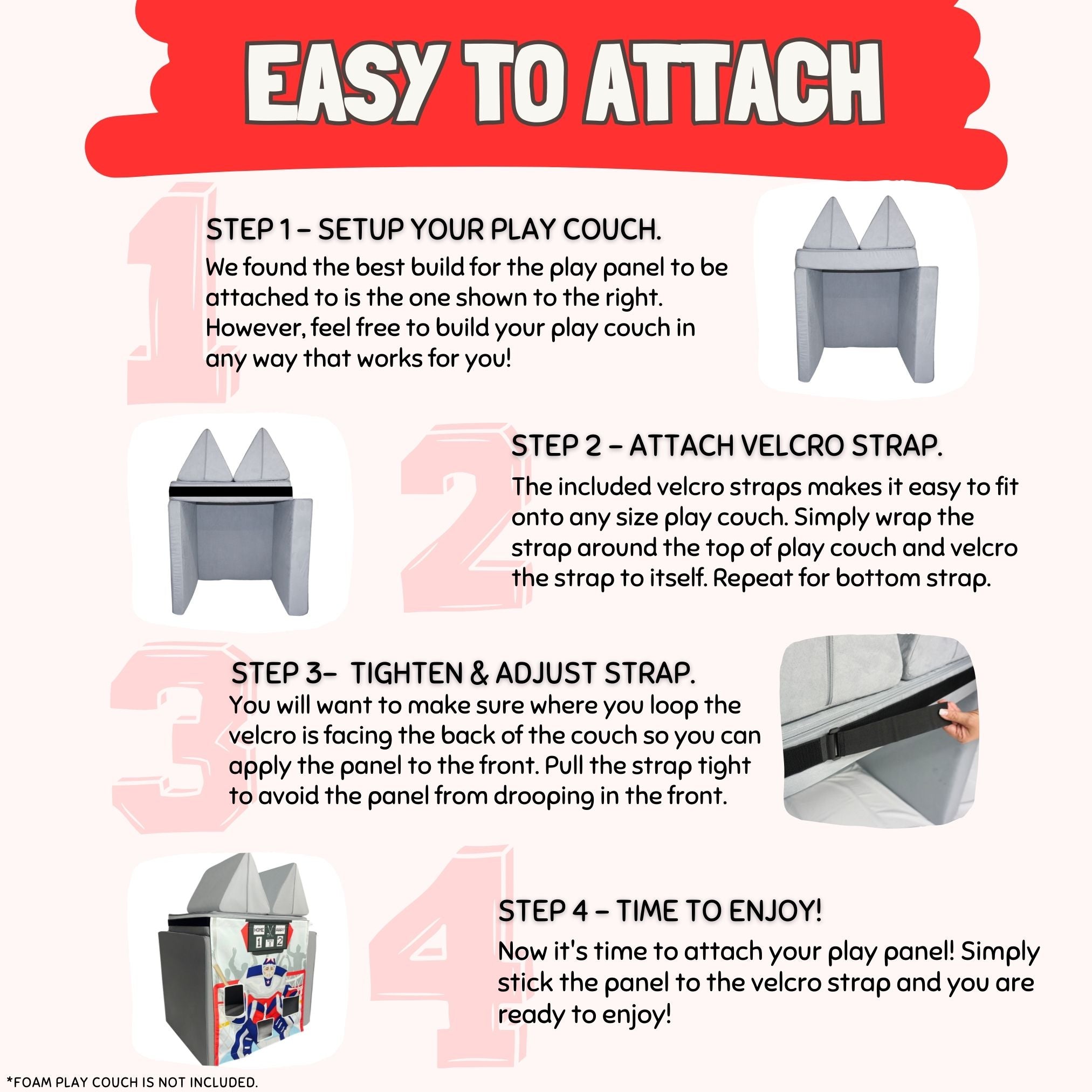 EASY TO ATTACH

1

STEP 1 – SETUP YOUR PLAY COUCH.

We found the best build for the play panel to be attached to is the one shown to the right. However, feel free to build your play couch in any way that works for you!

2

STEP 2 – ATTACH VELCRO STRAP.

The included velcro straps makes it easy to fit onto any size play couch. Simply wrap the strap around the top of play couch and velcro the strap to itself. Repeat for bottom strap.

3

STEP 3– TIGHTEN & ADJUST STRAP.

You will want to make sure where you loop the velcro is facing the back of the couch so you can apply the panel to the front. Pull the strap tight to avoid the panel from drooping in the front.

4

HOME AWAY
1 2

STEP 4 – TIME TO ENJOY!

Now it's time to attach your play panel! Simply stick the panel to the velcro strap and you are ready to enjoy!

*FOAM PLAY COUCH IS NOT INCLUDED.