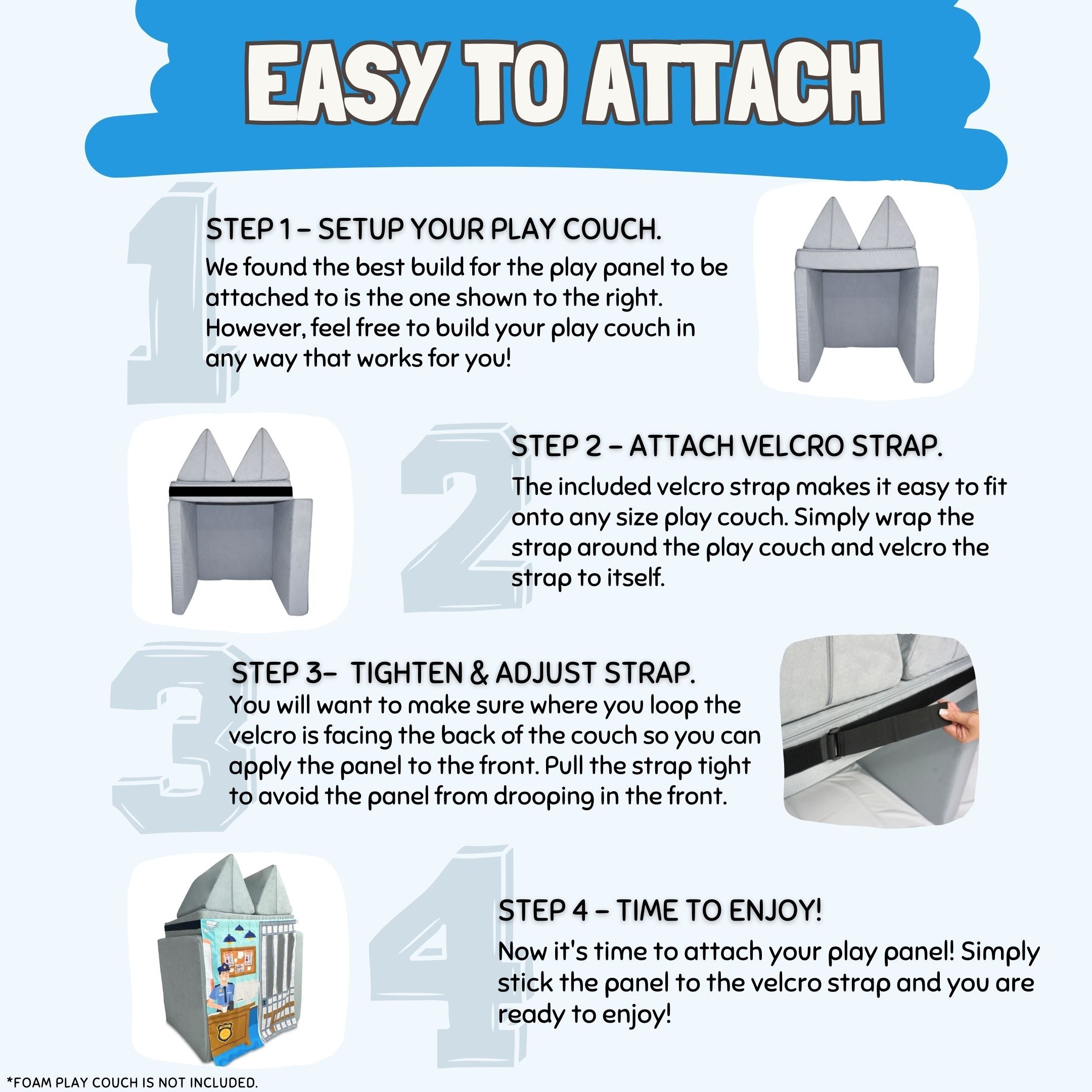 EASY TO ATTACH

1

STEP 1 – SETUP YOUR PLAY COUCH.
We found the best build for the play panel to be attached to is the one shown to the right. However, feel free to build your play couch in any way that works for you!

2

STEP 2 – ATTACH VELCRO STRAP.
The included velcro strap makes it easy to fit onto any size play couch. Simply wrap the strap around the play couch and velcro the strap to itself.

3

STEP 3– TIGHTEN & ADJUST STRAP.
You will want to make sure where you loop the velcro is facing the back of the couch so you can apply the panel to the front. Pull the strap tight to avoid the panel from drooping in the front.

4

STEP 4 – TIME TO ENJOY!
Now it's time to attach your play panel! Simply stick the panel to the velcro strap and you are ready to enjoy!

*FOAM PLAY COUCH IS NOT INCLUDED.