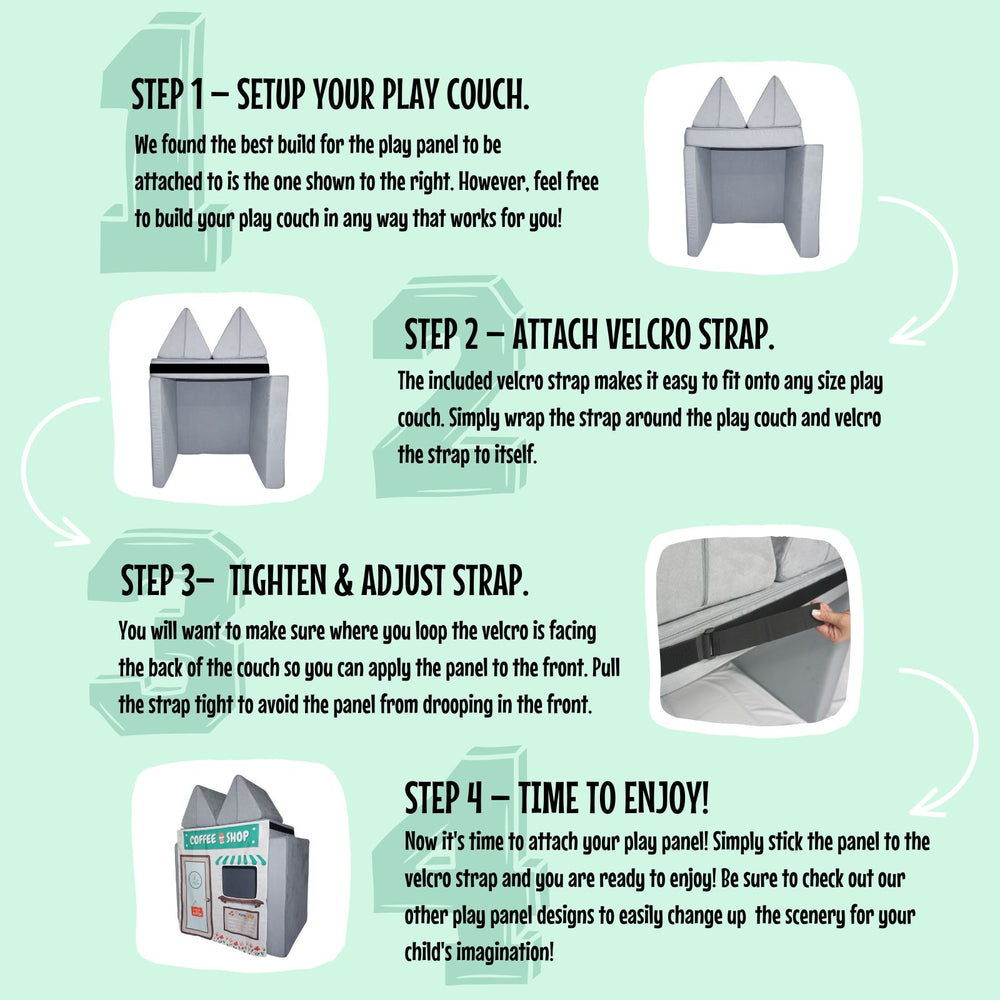 1

STEP 1 – SETUP YOUR PLAY COUCH.

We found the best build for the play panel to be attached to is the one shown to the right. However, feel free to build your play couch in any way that works for you!

2

STEP 2 – ATTACH VELCRO STRAP.

The included velcro strap makes it easy to fit onto any size play couch. Simply wrap the strap around the play couch and velcro the strap to itself.

3

STEP 3– TIGHTEN & ADJUST STRAP.

You will want to make sure where you loop the velcro is facing the back of the couch so you can apply the panel to the front. Pull the strap tight to avoid the panel from drooping in the front.

4

STEP 4 – TIME TO ENJOY!

Now it's time to attach your play panel! Simply stick the panel to the velcro strap and you are ready to enjoy! Be sure to check out our other play panel designs to easily change up the scenery for your child's imagination!

COFFEE SHOP